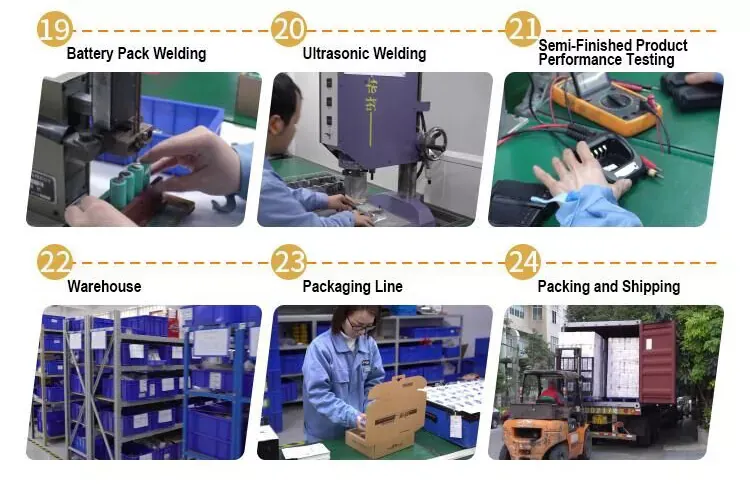 19
Battery Pack Welding

20
Ultrasonic Welding

21
Semi-Finished Product Performance Testing

22
Warehouse

23
Packaging Line

24
Packing and Shipping